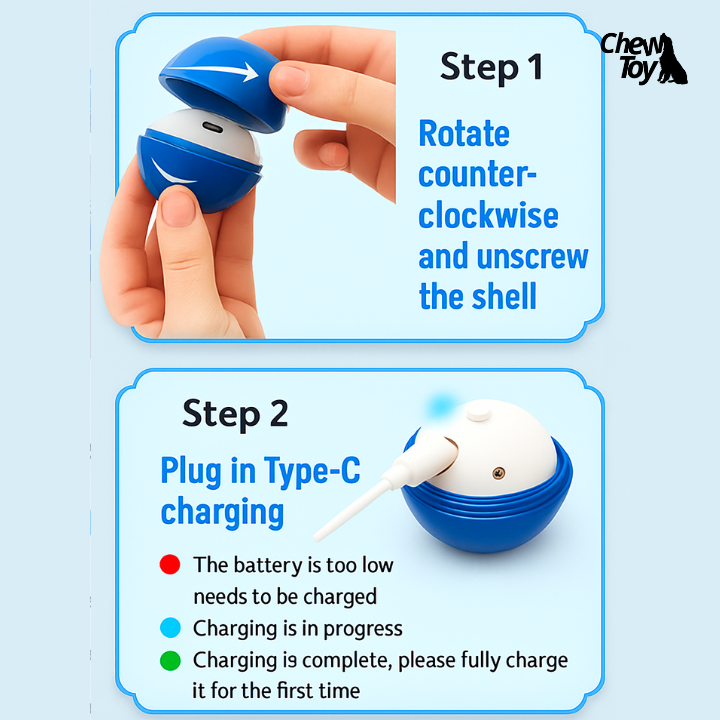 Chew Toy

Step 1

Rotate counter-clockwise and unscrew the shell

Step 2

Plug in Type-C charging

The battery is too low needs to be charged

Charging is in progress

Charging is complete, please fully charge it for the first time